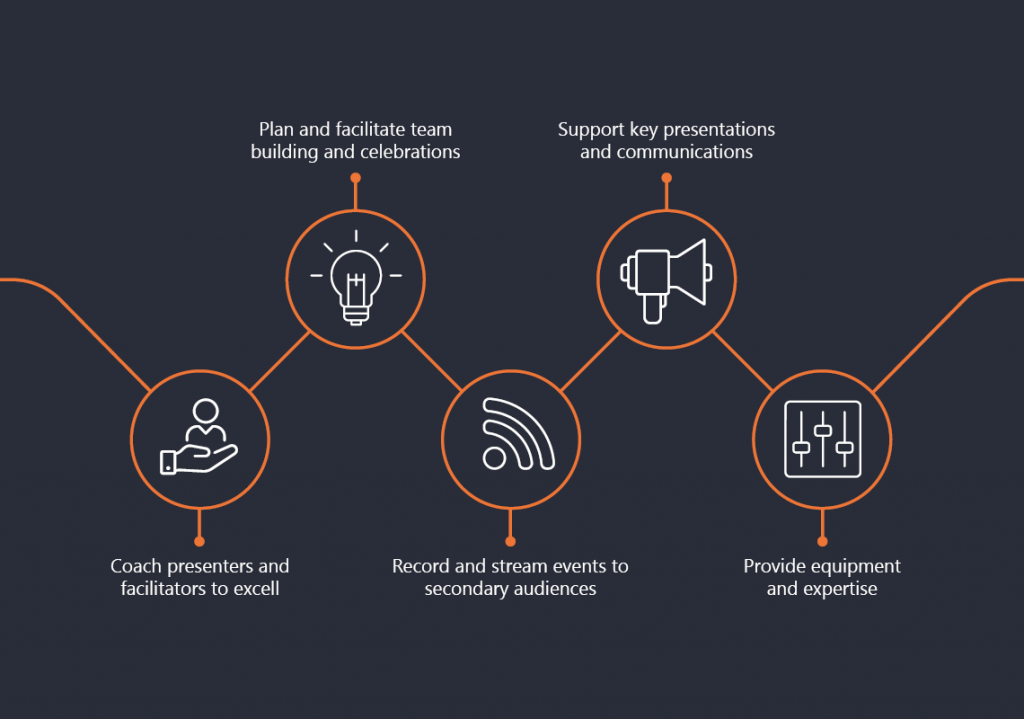 Plan and facilitate team building and celebrations

Support key presentations and communications

Coach presenters and facilitators to excell

Record and stream events to secondary audiences

Provide equipment and expertise